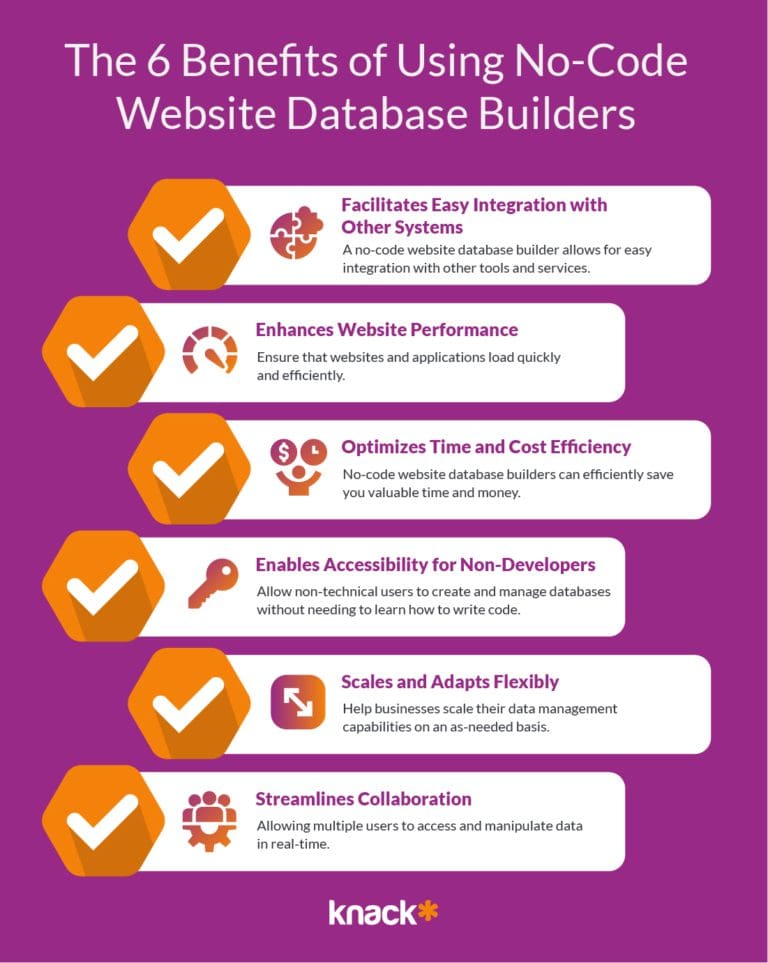 The 6 Benefits of Using No-Code Website Database Builders

Facilitates Easy Integration with Other Systems

A no-code website database builder allows for easy integration with other tools and services.

Enhances Website Performance

Ensure that websites and applications load quickly and efficiently.

Optimizes Time and Cost Efficiency

No-code website database builders can efficiently save you valuable time and money.

Enables Accessibility for Non-Developers

Allow non-technical users to create and manage databases without needing to learn how to write code.

Scales and Adapts Flexibly

Help businesses scale their data management capabilities on an as-needed basis.

Streamlines Collaboration

Allowing multiple users to access and manipulate data in real-time.

knack